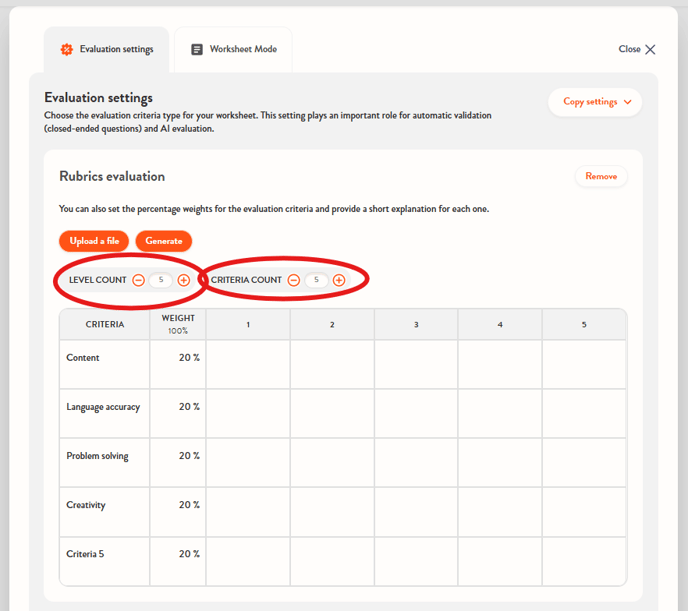 Evaluation settings

Worksheet Mode

Close

Evaluation settings

Choose the evaluation criteria type for your worksheet. This setting plays an important role for automatic validation (closed-ended questions) and AI evaluation.

Copy settings

Rubrics evaluation

Remove

You can also set the percentage weights for the evaluation criteria and provide a short explanation for each one.

Upload a file

Generate

LEVEL COUNT 5

CRITERIA COUNT 5

| CRITERIA | WEIGHT 100% | 1 | 2 | 3 | 4 | 5 |
|---|---|---|---|---|---|---|
| Content | 20 % | | | | | |
| Language accuracy | 20 % | | | | | |
| Problem solving | 20 % | | | | | |
| Creativity | 20 % | | | | | |
| Criteria 5 | 20 % | | | | | |