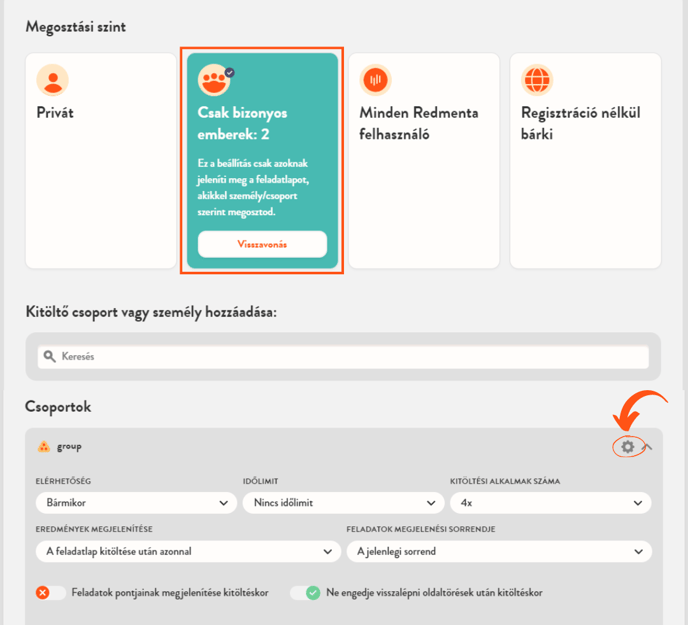 Megosztási szint

Privát

Csak bizonyos emberek: 2

Ez a beállítás csak azoknak jeleníti meg a feladatlapot, akikkel személy/csoport szerint megosztod.

Visszavonás

Minden Redmenta felhasználó

Regisztráció nélkül bárki

Kitöltő csoport vagy személy hozzáadása:

Keresés

Csoportok

group

ELÉRHETŐSÉG
Bármikor

IDŐLIMIT
Nincs időlimit

KITÖLTÉSI ALKALMAK SZÁMA
4x

EREDMÉNYEK MEGJELENÍTÉSE
A feladatlap kitöltése után azonnal

FELADATOK MEGJELENÉSI SORRENDJE
A jelenlegi sorrend

Feladatok pontjainak megjelenítése kitöltéskor

Ne engedje visszalépni oldaltörések után kitöltéskor