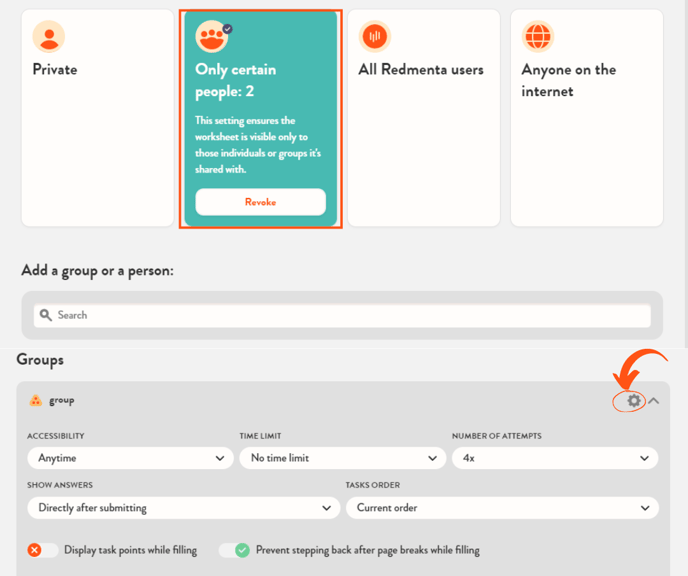 Private

Only certain people: 2

This setting ensures the worksheet is visible only to those individuals or groups it's shared with.

Revoke

All Redmenta users

Anyone on the internet

Add a group or a person:

Search

Groups

group

ACCESSIBILITY
Anytime

TIME LIMIT
No time limit

NUMBER OF ATTEMPTS
4x

SHOW ANSWERS
Directly after submitting

TASKS ORDER
Current order

Display task points while filling

Prevent stepping back after page breaks while filling