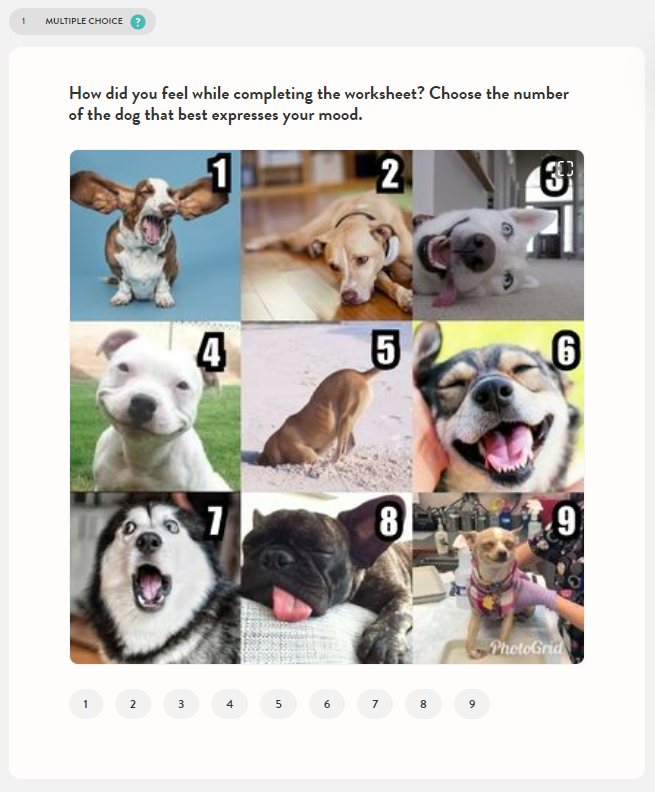 1 MULTIPLE CHOICE ?

How did you feel while completing the worksheet? Choose the number of the dog that best expresses your mood.

1
2
3
4
5
6
7
8
9
PhotoGrid

1 2 3 4 5 6 7 8 9